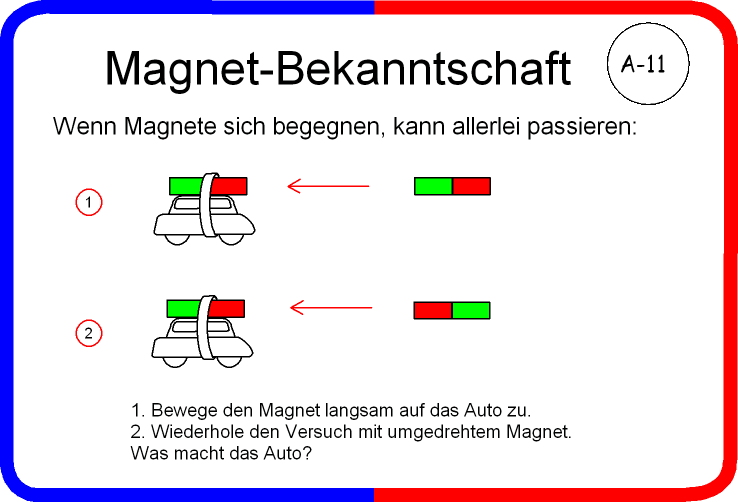 Magnet-Bekanntschaft

A-11

Wenn Magnete sich begegnen, kann allerlei passieren:

1

2

1. Bewege den Magnet langsam auf das Auto zu.
2. Wiederhole den Versuch mit umgedrehtem Magnet.
Was macht das Auto?